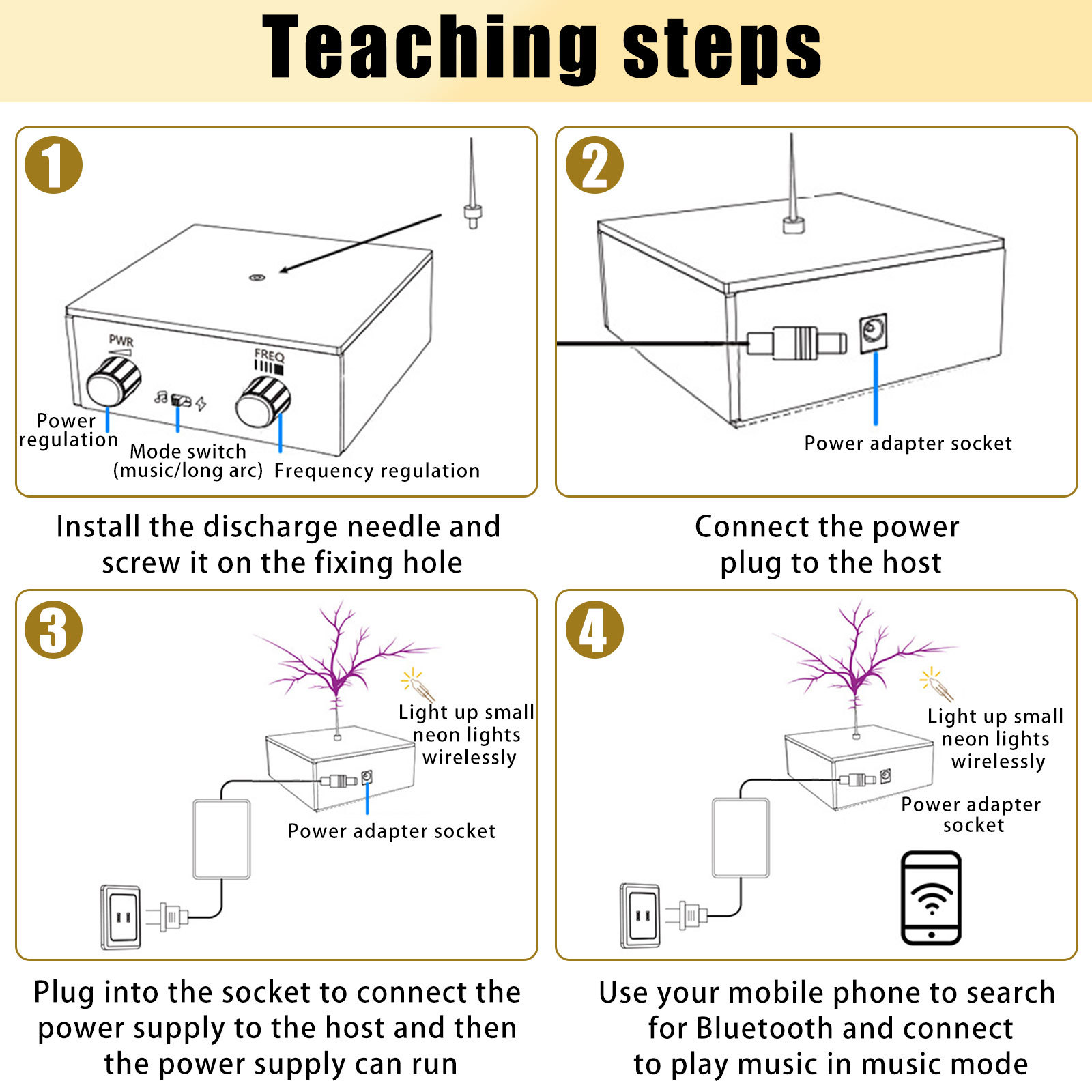 Teaching steps

1

PWR

FREQ

Power regulation

Mode switch (music/long arc)

Frequency regulation

Install the discharge needle and screw it on the fixing hole

2

Power adapter socket

Connect the power plug to the host

3

Light up small neon lights wirelessly

Power adapter socket

Plug into the socket to connect the power supply to the host and then the power supply can run

4

Light up small neon lights wirelessly

Power adapter socket

Use your mobile phone to search for Bluetooth and connect to play music in music mode