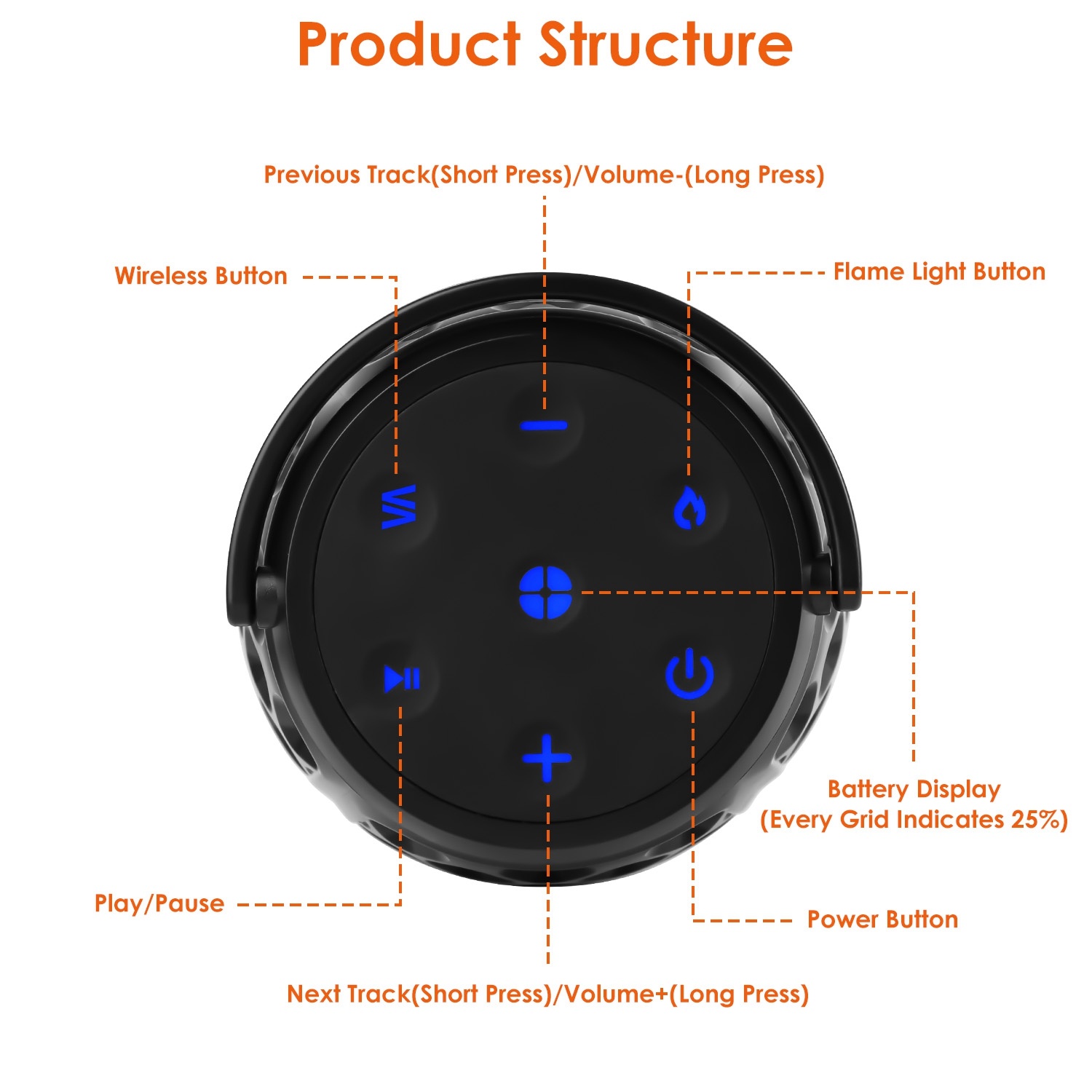 Product Structure

Previous Track(Short Press)/Volume-(Long Press)

Wireless Button

Flame Light Button

Battery Display
(Every Grid Indicates 25%)

Play/Pause

Power Button

Next Track(Short Press)/Volume+(Long Press)