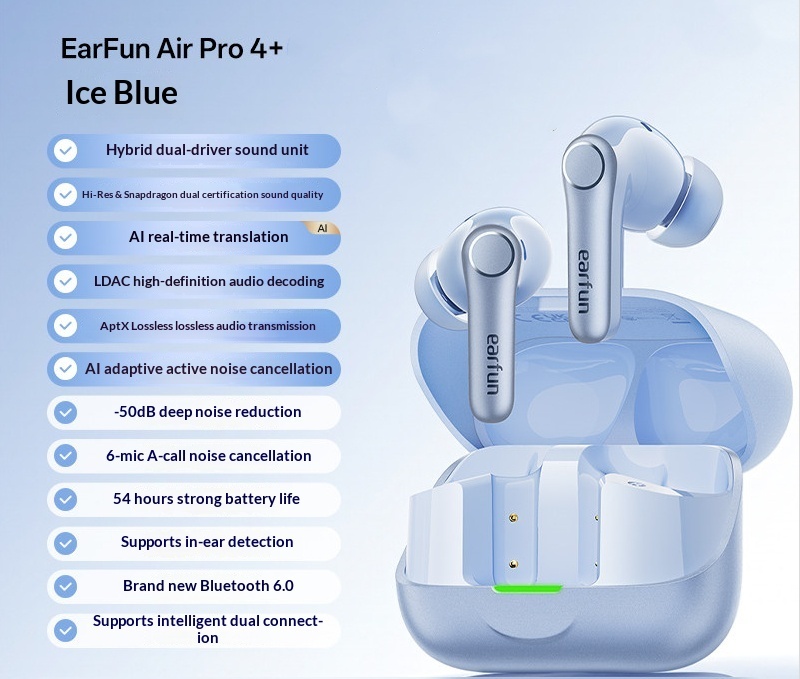 EarFun Air Pro 4+
Ice Blue

Hybrid dual-driver sound unit

Hi-Res & Snapdragon dual certification sound quality

AI real-time translation AI

LDAC high-definition audio decoding

AptX Lossless lossless audio transmission

AI adaptive active noise cancellation

-50dB deep noise reduction

6-mic A-call noise cancellation

54 hours strong battery life

Supports in-ear detection

Brand new Bluetooth 6.0

Supports intelligent dual connection

earfun

earfun