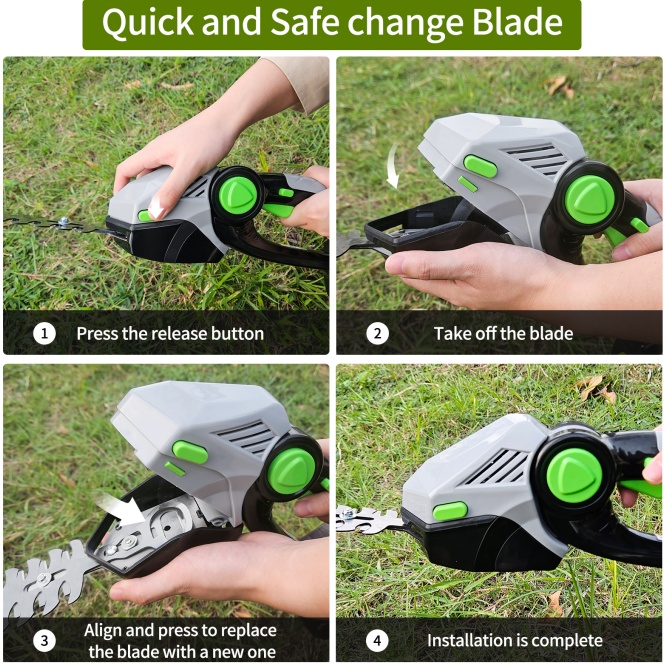 Quick and Safe change Blade

1 Press the release button

2 Take off the blade

3 Align and press to replace the blade with a new one

4 Installation is complete